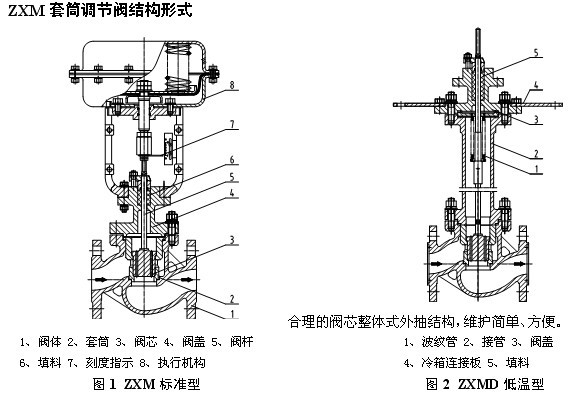 ZXM 套筒调节阀结构形式

8
7
6
5
4
3
2
1

1、阀体 2、套筒 3、阀芯 4、阀盖 5、阀杆
6、填料 7、刻度指示 8、执行机构
图 1 ZXM 标准型

5
4
3
2
1

合理的阀芯整体式外抽结构，维护简单、方便。
1、波纹管 2、接管 3、阀盖
4、冷箱连接板 5、填料
图 2 ZXMD 低温型